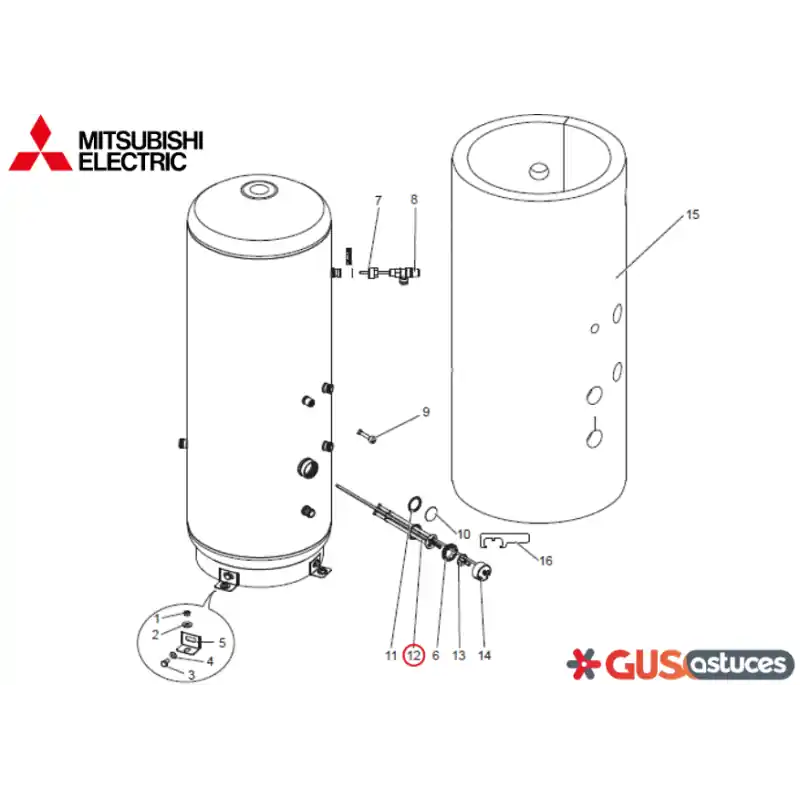 MITSUBISHI ELECTRIC

7
8
15
9
10
16
1
2
5
4
3
11
12
6
13
14

GUS astuces